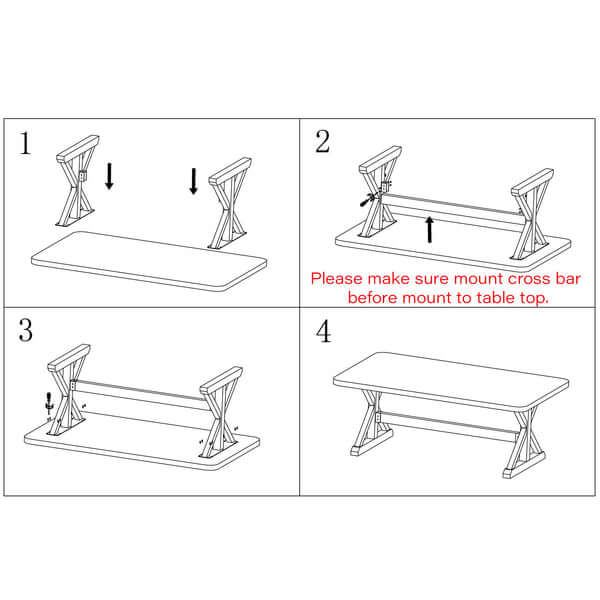 1

2

Please make sure mount cross bar before mount to table top.

3

4